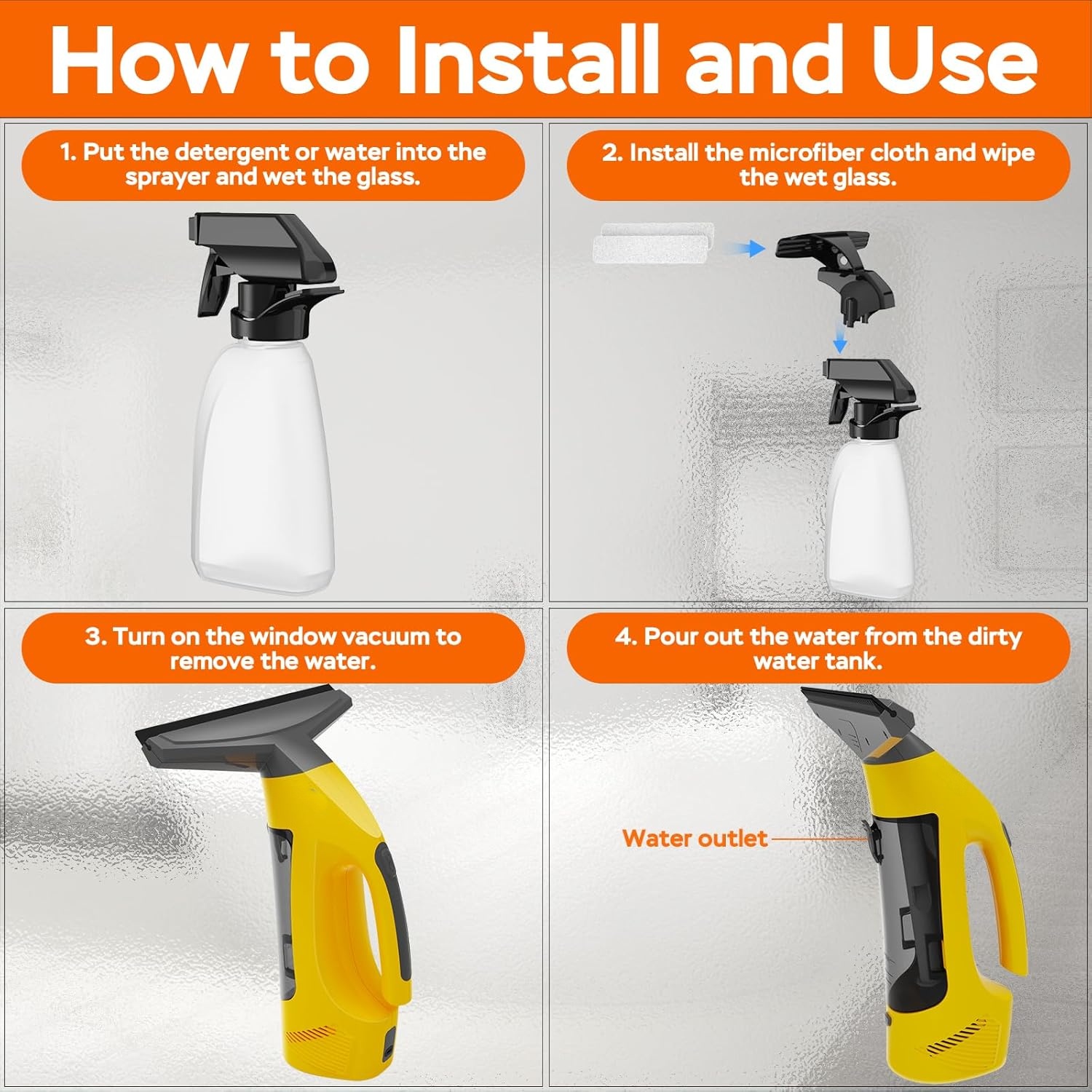 How to Install and Use

1. Put the detergent or water into the sprayer and wet the glass.

2. Install the microfiber cloth and wipe the wet glass.

3. Turn on the window vacuum to remove the water.

4. Pour out the water from the dirty water tank.

Water outlet