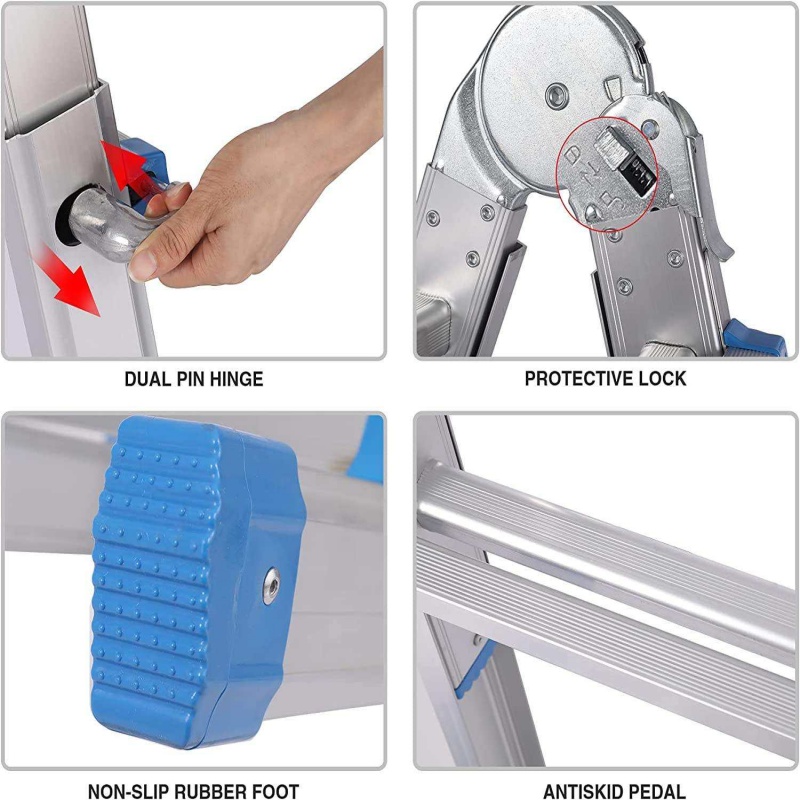 DUAL PIN HINGE

PROTECTIVE LOCK

NON-SLIP RUBBER FOOT

ANTISKID PEDAL