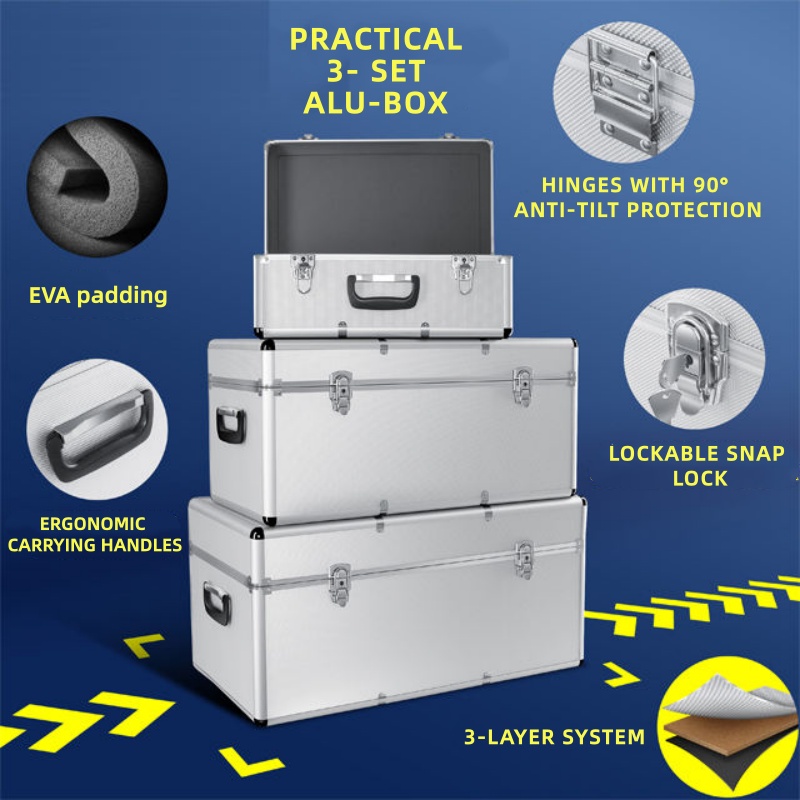 PRACTICAL
3- SET
ALU-BOX

HINGES WITH 90°
ANTI-TILT PROTECTION

EVA padding

LOCKABLE SNAP
LOCK

ERGONOMIC
CARRYING HANDLES

3-LAYER SYSTEM