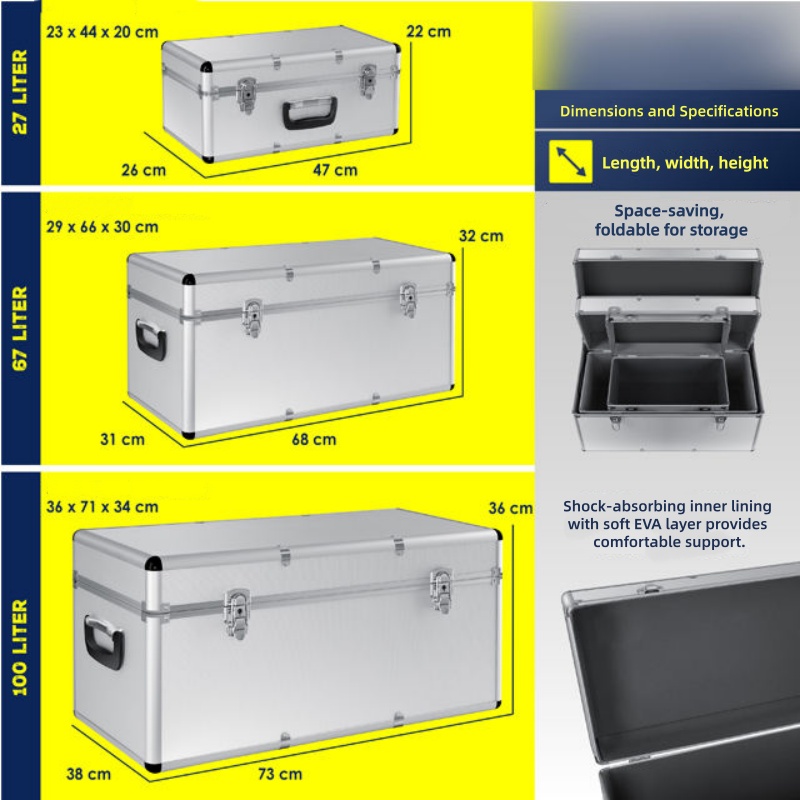 27 LITER

23 x 44 x 20 cm

22 cm

26 cm

47 cm

67 LITER

29 x 66 x 30 cm

32 cm

31 cm

68 cm

100 LITER

36 x 71 x 34 cm

36 cm

38 cm

73 cm

Dimensions and Specifications

Length, width, height

Space-saving, foldable for storage

Shock-absorbing inner lining with soft EVA layer provides comfortable support.