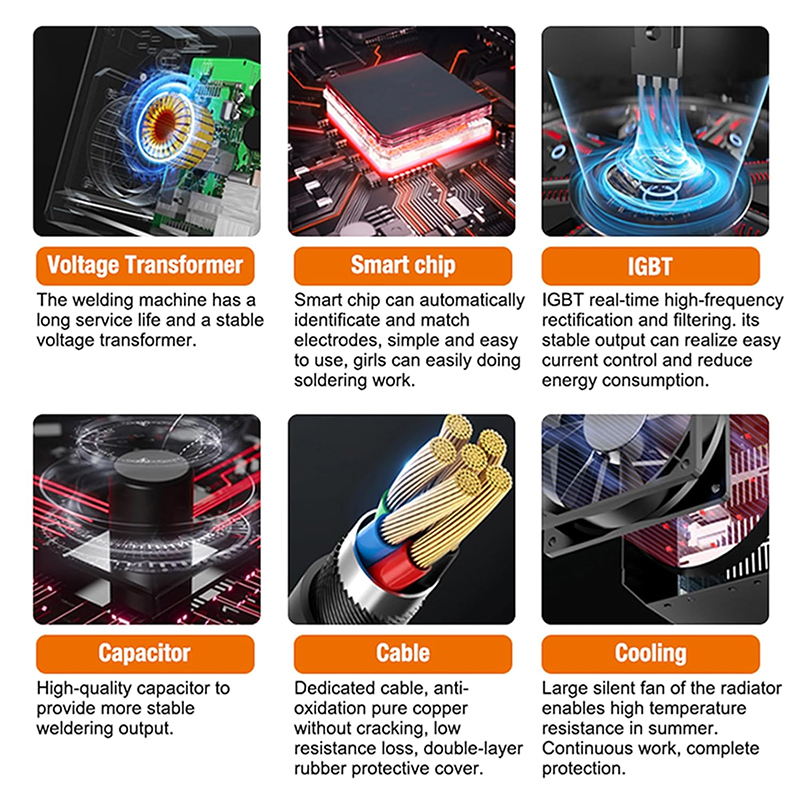 Voltage Transformer

The welding machine has a long service life and a stable voltage transformer.

Smart chip

Smart chip can automatically identificate and match electrodes, simple and easy to use, girls can easily doing soldering work.

IGBT

IGBT real-time high-frequency rectification and filtering. its stable output can realize easy current control and reduce energy consumption.

Capacitor

High-quality capacitor to provide more stable weldering output.

Cable

Dedicated cable, anti-oxidation pure copper without cracking, low resistance loss, double-layer rubber protective cover.

Cooling

Large silent fan of the radiator enables high temperature resistance in summer. Continuous work, complete protection.