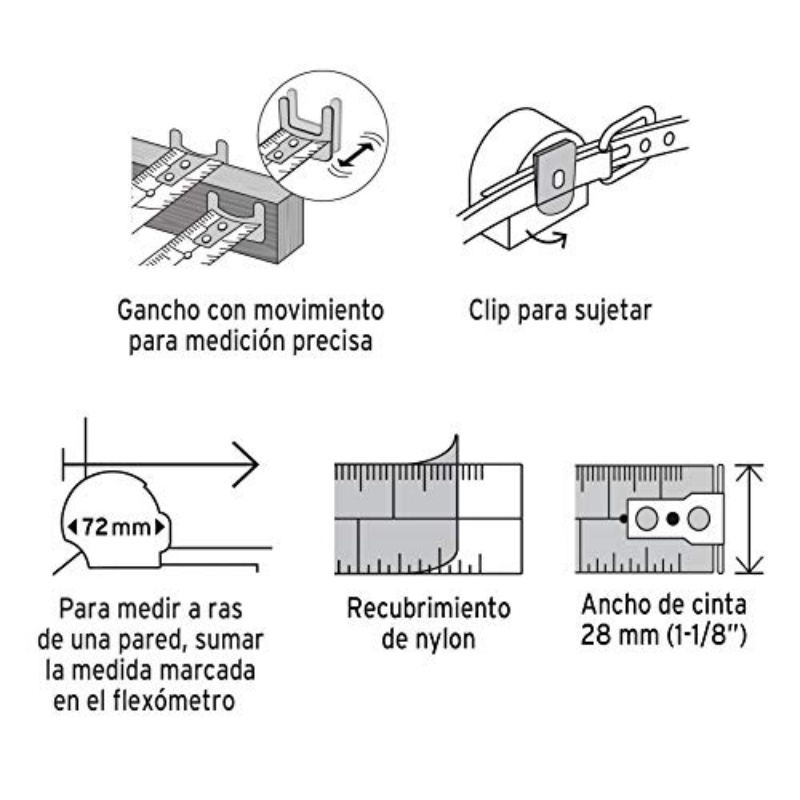 Gancho con movimiento para medición precisa

Clip para sujetar

72 mm

Para medir a ras de una pared, sumar la medida marcada en el flexómetro

Recubrimiento de nylon

Ancho de cinta 28 mm (1-1/8")