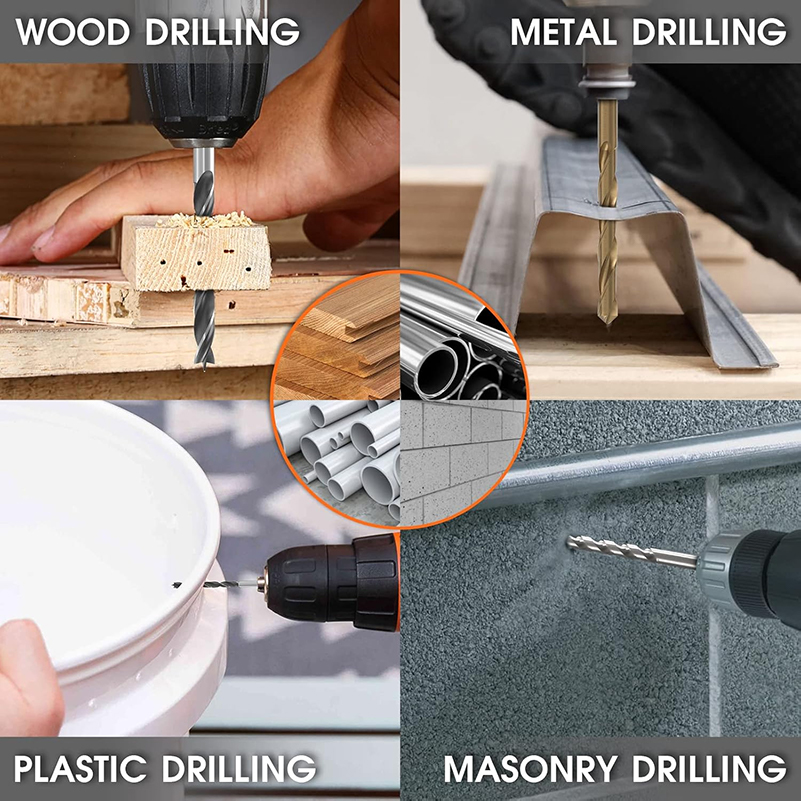 WOOD DRILLING

METAL DRILLING

PLASTIC DRILLING

MASONRY DRILLING